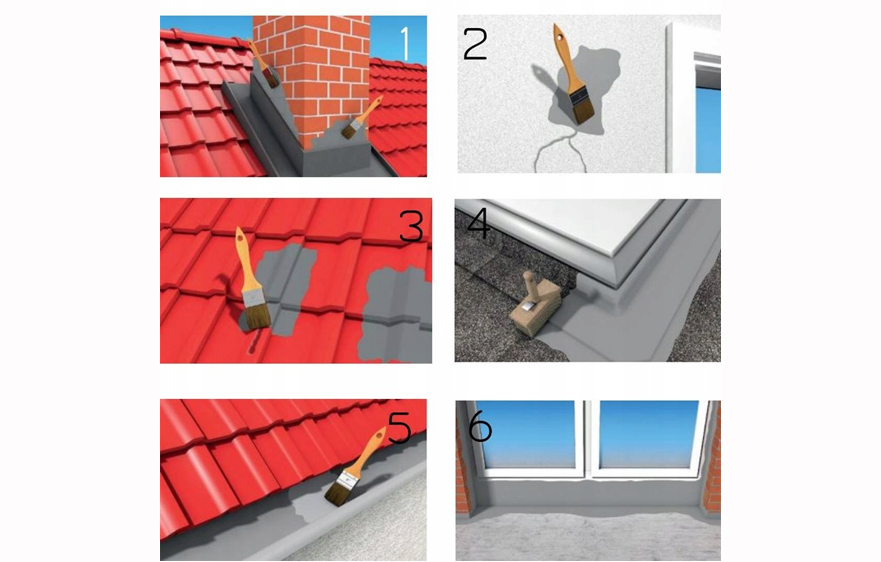 1

2

3

4

5

6